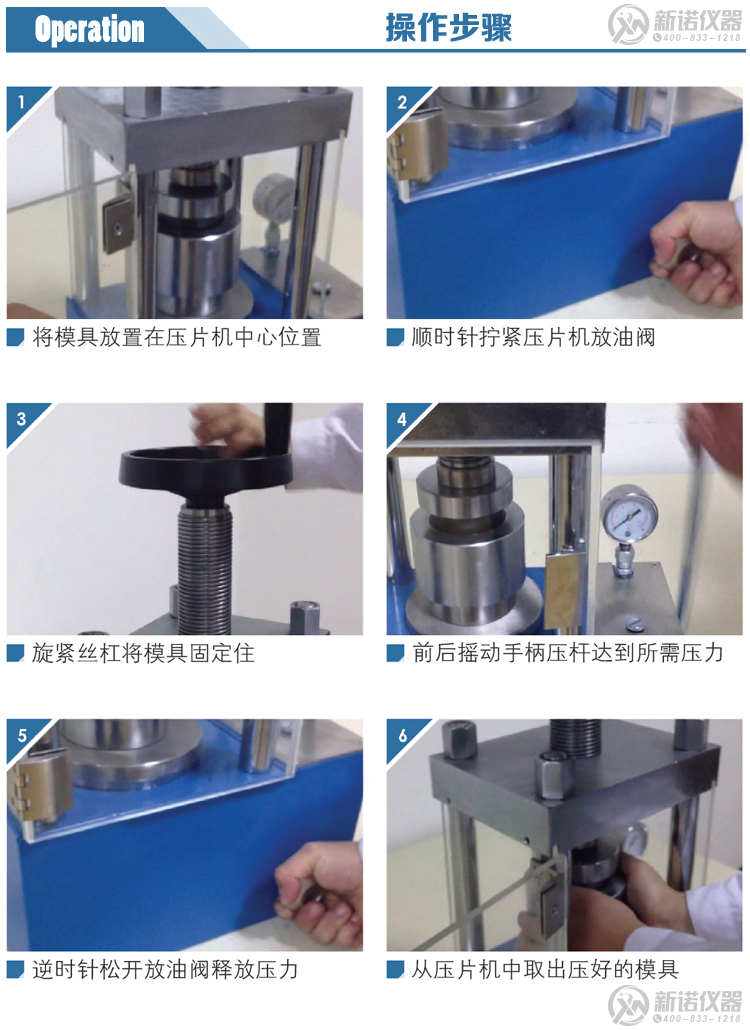 Operation

操作步骤

新诺仪器
400-833-1218

1
将模具放置在压片机中心位置

2
顺时针拧紧压片机放油阀

3
旋紧丝杠将模具固定住

4
前后摇动手柄压杆达到所需压力

5
逆时针松开放油阀释放压力

6
从压片机中取出压好的模具

新诺仪器
400-833-1218